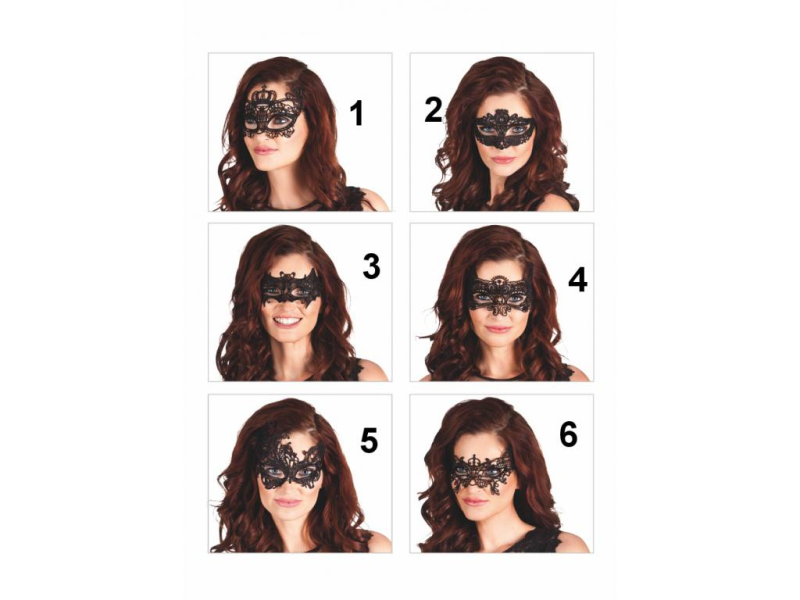 1
2
3
4
5
6